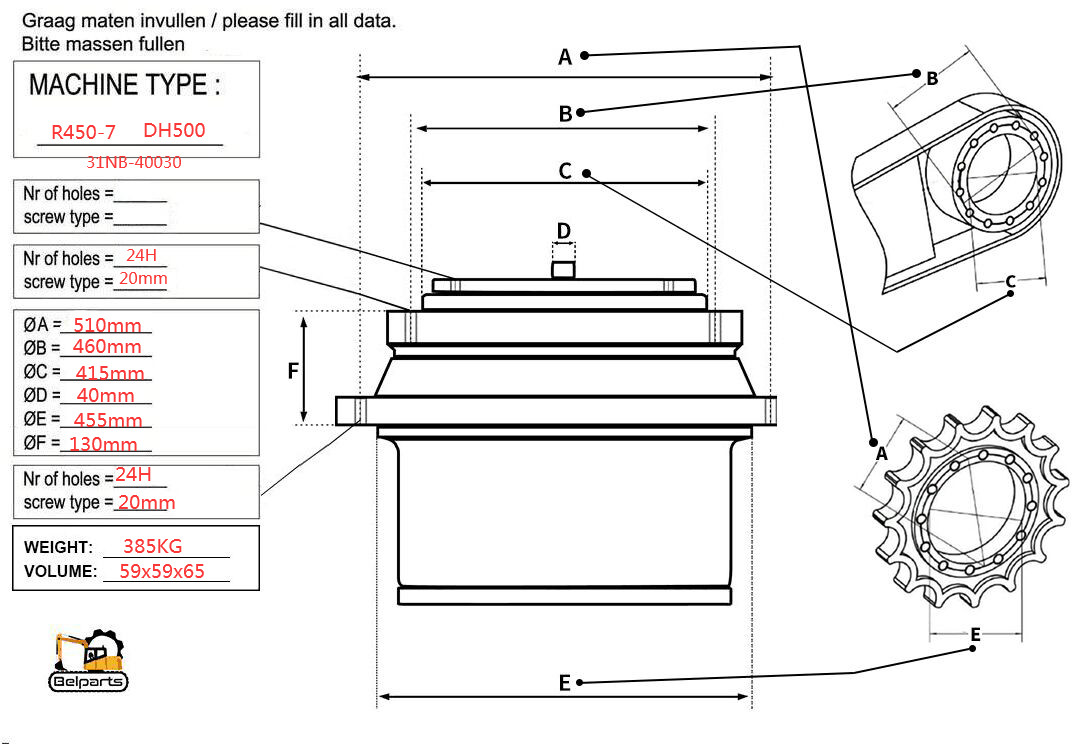 Graag maten invullen / please fill in all data.
Bitte massen fullen

MACHINE TYPE :
R450-7 DH500
31NB-40030

Nr of holes =______
screw type =______

Nr of holes = 24H
screw type = 20mm

ØA = 510mm
ØB = 460mm
ØC = 415mm
ØD = 40mm
ØE = 455mm
ØF = 130mm

Nr of holes = 24H
screw type = 20mm

WEIGHT: 385KG
VOLUME: 59x59x65

Belparts

A
B
C
D
F
E
B
C
A
E