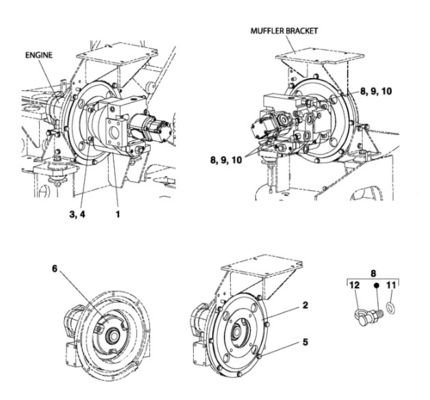 ENGINE

3, 4

1

MUFFLER BRACKET

8, 9, 10

8, 9, 10

6

2

5

8

12

11